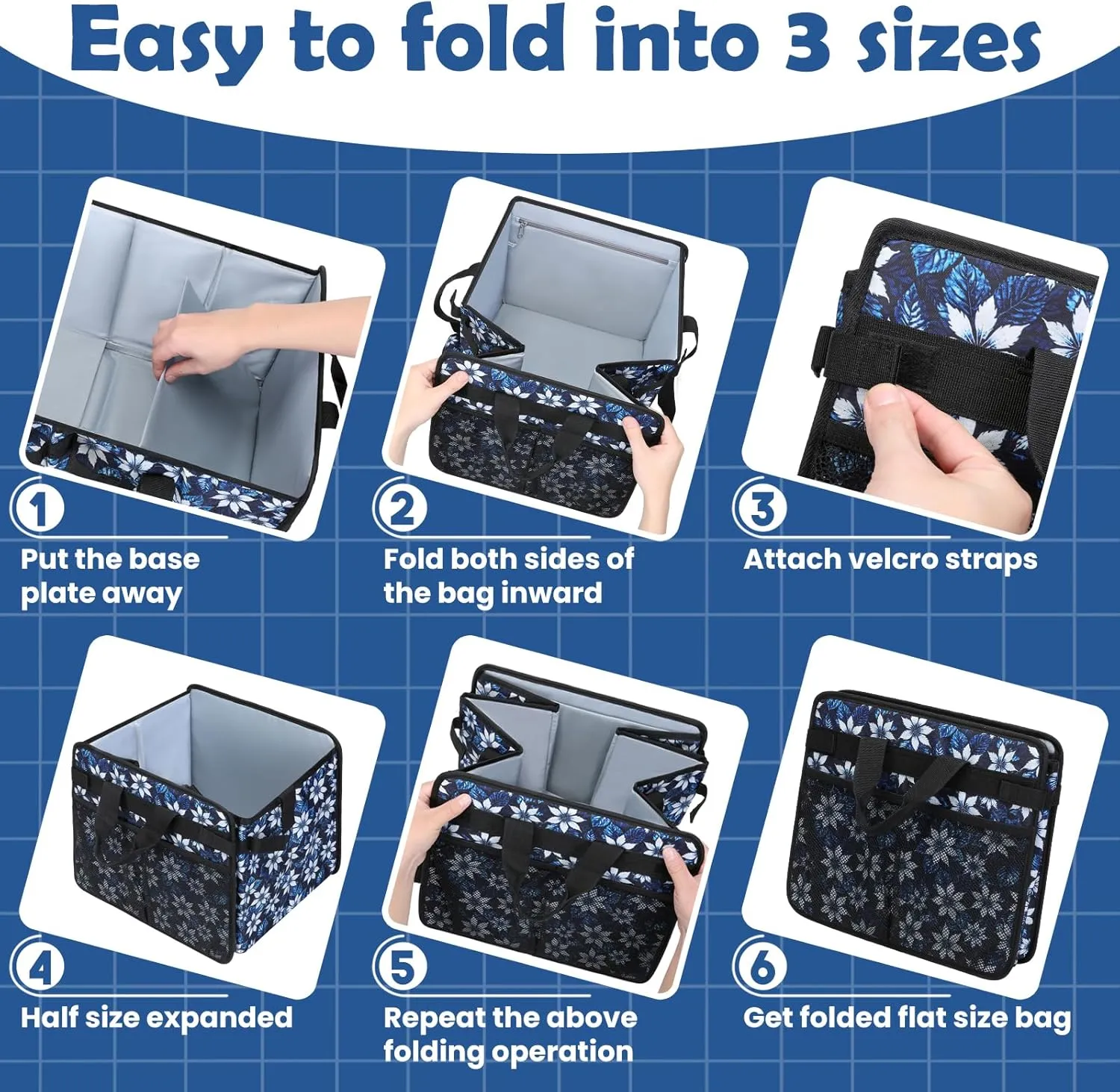 Easy to fold into 3 sizes

1
Put the base plate away

2
Fold both sides of the bag inward

3
Attach velcro straps

4
Half size expanded

5
Repeat the above folding operation

6
Get folded flat size bag